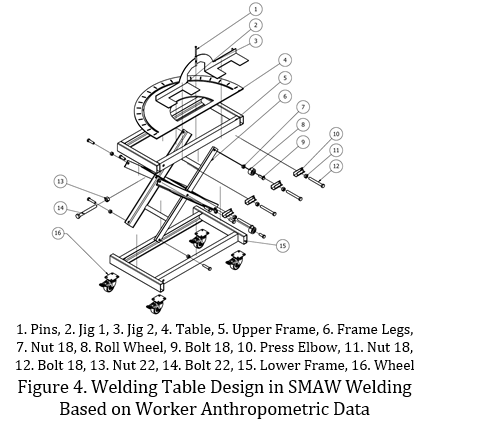 1
2
3
4
5
6
7
8
9
10
11
12
13
14
15
16

1. Pins, 2. Jig 1, 3. Jig 2, 4. Table, 5. Upper Frame, 6. Frame Legs, 7. Nut 18, 8. Roll Wheel, 9. Bolt 18, 10. Press Elbow, 11. Nut 18, 12. Bolt 18, 13. Nut 22, 14. Bolt 22, 15. Lower Frame, 16. Wheel

Figure 4. Welding Table Design in SMAW Welding Based on Worker Anthropometric Data